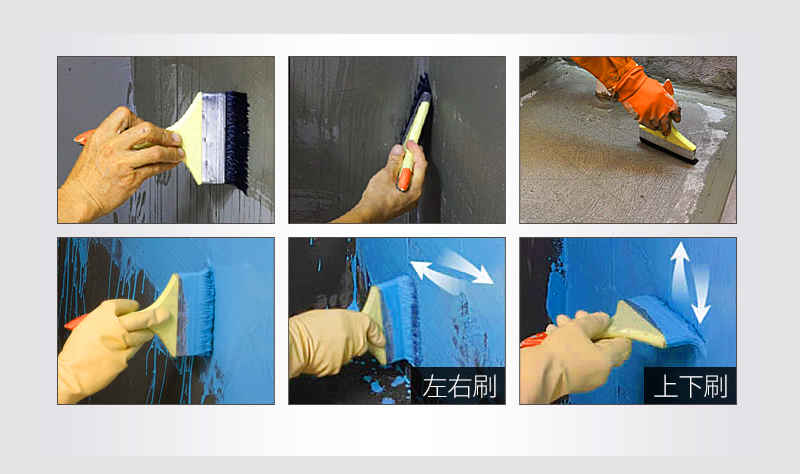 左右刷

上下刷